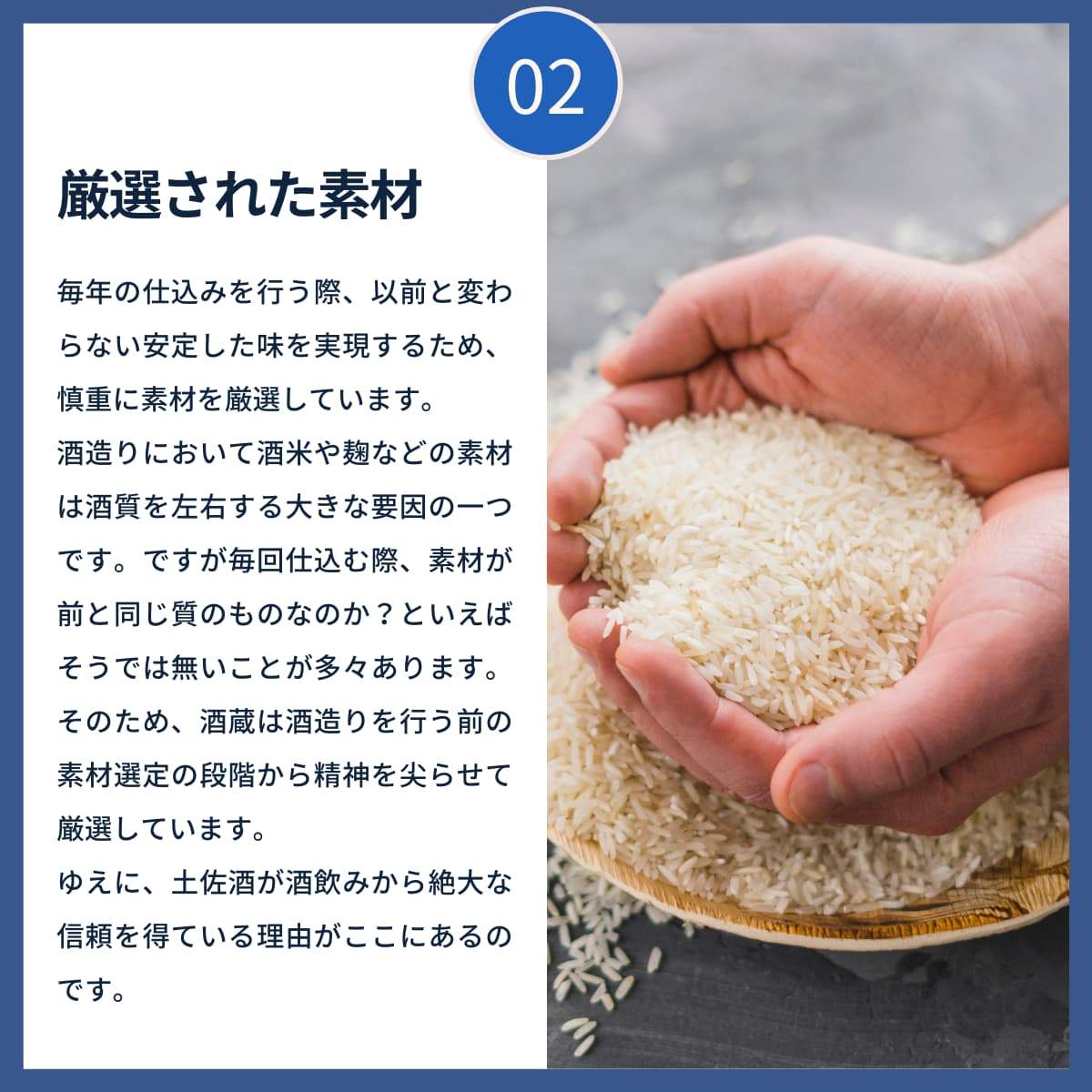 02

厳選された素材

毎年の仕込みを行う際、以前と変わらない安定した味を実現するため、慎重に素材を厳選しています。
酒造りにおいて酒米や麹などの素材は酒質を左右する大きな要因の一つです。ですが毎回仕込む際、素材が前と同じ質のものなのか？といえばそうでは無いことが多々あります。
そのため、酒蔵は酒造りを行う前の素材選定の段階から精神を尖らせて厳選しています。
ゆえに、土佐酒が酒飲みから絶大な信頼を得ている理由がここにあるのです。