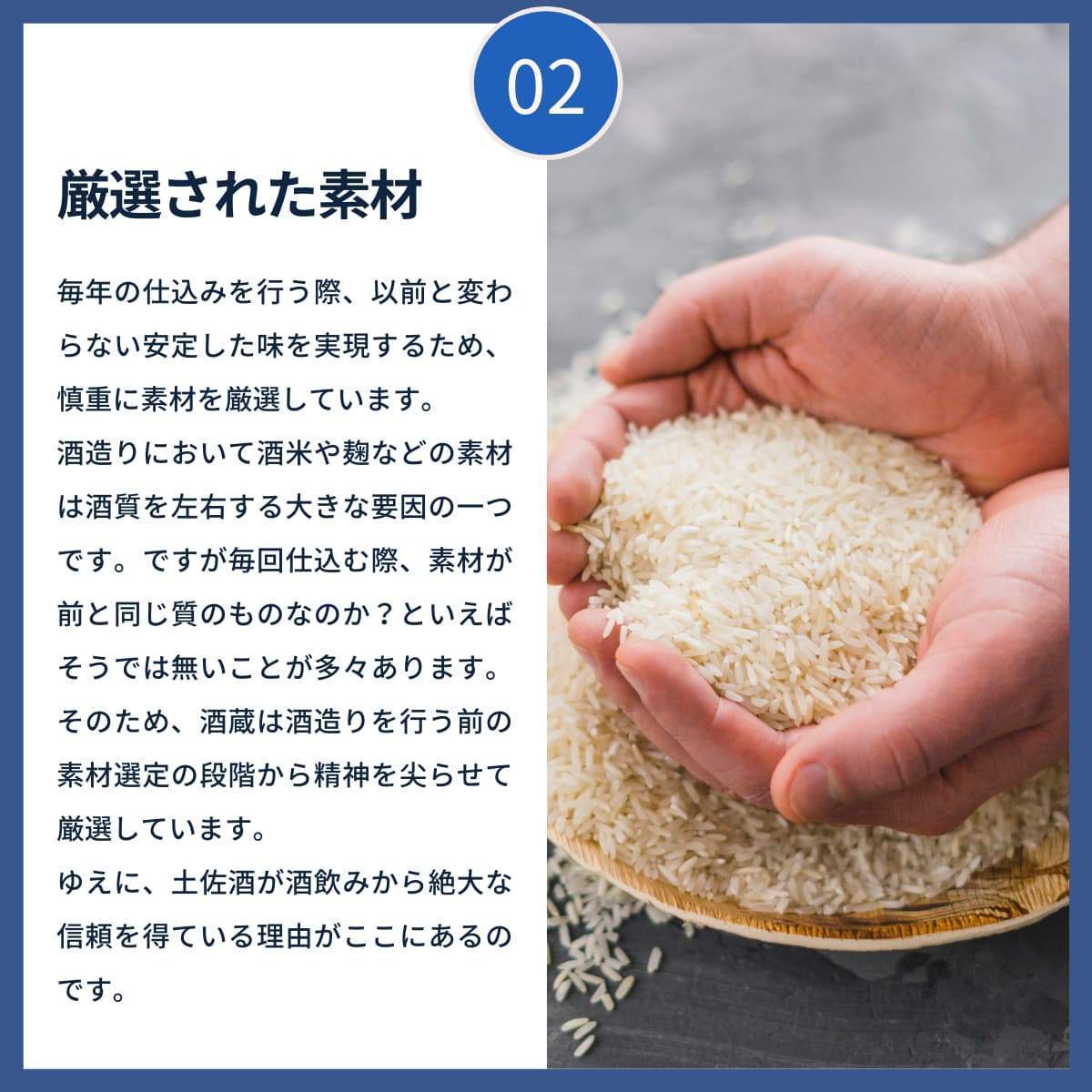 02

厳選された素材

毎年の仕込みを行う際、以前と変わらない安定した味を実現するため、慎重に素材を厳選しています。
酒造りにおいて酒米や麹などの素材は酒質を左右する大きな要因の一つです。ですが毎回仕込む際、素材が前と同じ質のものなのか？といえばそうでは無いことが多々あります。
そのため、酒蔵は酒造りを行う前の素材選定の段階から精神を尖らせて厳選しています。
ゆえに、土佐酒が酒飲みから絶大な信頼を得ている理由がここにあるのです。